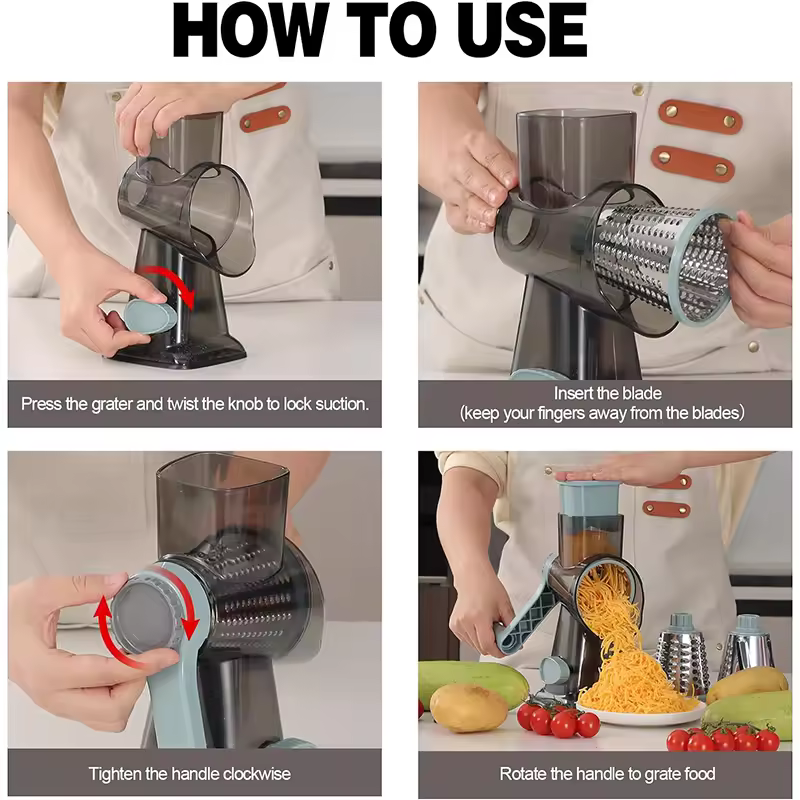 HOW TO USE

Press the grater and twist the knob to lock suction.

Insert the blade
(keep your fingers away from the blades)

Tighten the handle clockwise

Rotate the handle to grate food